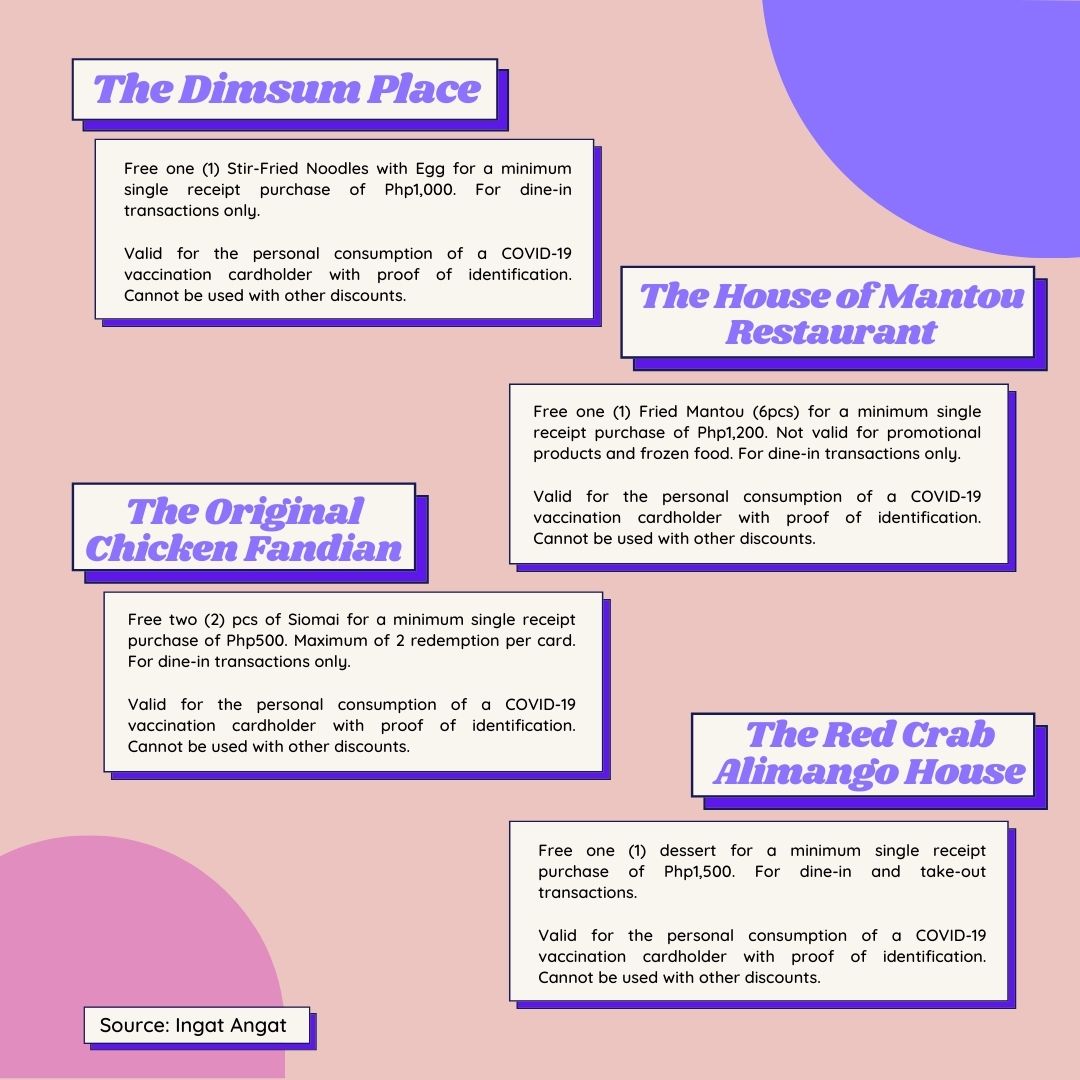 The Dimsum Place

Free one (1) Stir-Fried Noodles with Egg for a minimum single receipt purchase of Php1,000. For dine-in transactions only.

Valid for the personal consumption of a COVID-19 vaccination cardholder with proof of identification. Cannot be used with other discounts.

The House of Mantou Restaurant

Free one (1) Fried Mantou (6pcs) for a minimum single receipt purchase of Php1,200. Not valid for promotional products and frozen food. For dine-in transactions only.

Valid for the personal consumption of a COVID-19 vaccination cardholder with proof of identification. Cannot be used with other discounts.

The Original Chicken Fandian

Free two (2) pcs of Siomai for a minimum single receipt purchase of Php500. Maximum of 2 redemption per card. For dine-in transactions only.

Valid for the personal consumption of a COVID-19 vaccination cardholder with proof of identification. Cannot be used with other discounts.

The Red Crab Alimango House

Free one (1) dessert for a minimum single receipt purchase of Php1,500. For dine-in and take-out transactions.

Valid for the personal consumption of a COVID-19 vaccination cardholder with proof of identification. Cannot be used with other discounts.

Source: Ingat Angat