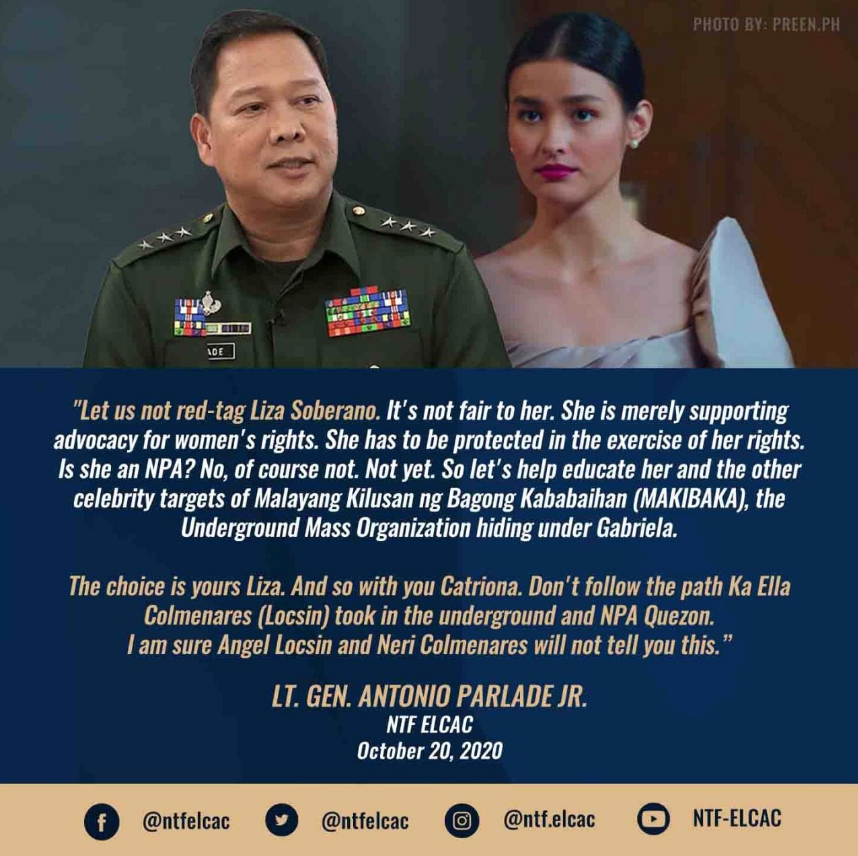 PHOTO BY: PREEN.PH

ADE

"Let us not red-tag Liza Soberano. It's not fair to her. She is merely supporting advocacy for women's rights. She has to be protected in the exercise of her rights. Is she an NPA? No, of course not. Not yet. So let's help educate her and the other celebrity targets of Malayang Kilusan ng Bagong Kababaihan (MAKIBAKA), the Underground Mass Organization hiding under Gabriela.

The choice is yours Liza. And so with you Catriona. Don't follow the path Ka Ella Colmenares (Locsin) took in the underground and NPA Quezon. I am sure Angel Locsin and Neri Colmenares will not tell you this."

LT. GEN. ANTONIO PARLADE JR.
NTF ELCAC
October 20, 2020

@ntfelcac @ntfelcac @ntf.elcac NTF-ELCAC